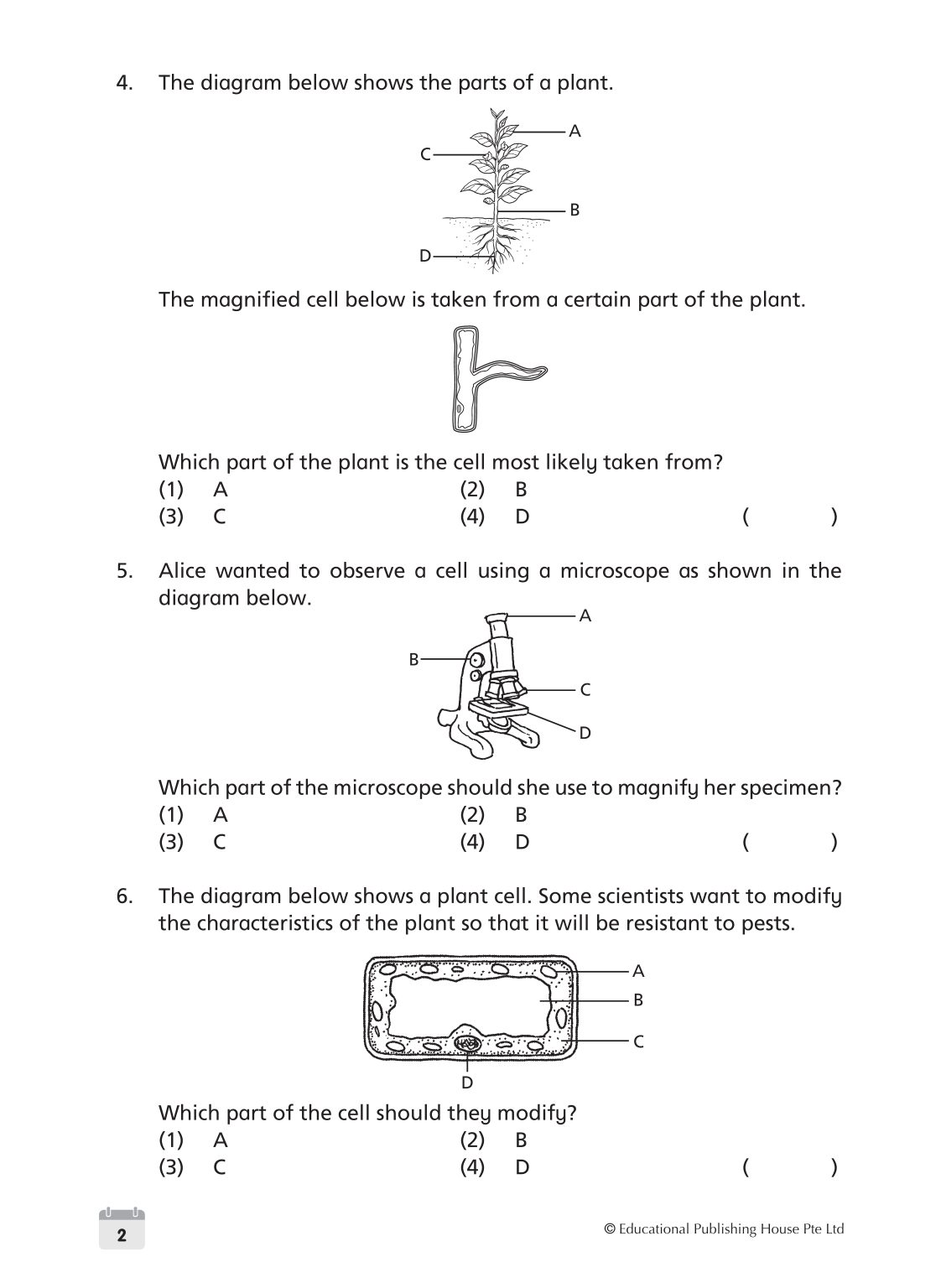 4. The diagram below shows the parts of a plant.

A
C
B
D

The magnified cell below is taken from a certain part of the plant.

Which part of the plant is the cell most likely taken from?

(1) A (2) B
(3) C (4) D ( )

5. Alice wanted to observe a cell using a microscope as shown in the diagram below.

A
B
C
D

Which part of the microscope should she use to magnify her specimen?

(1) A (2) B
(3) C (4) D ( )

6. The diagram below shows a plant cell. Some scientists want to modify the characteristics of the plant so that it will be resistant to pests.

A
B
C
D

Which part of the cell should they modify?

(1) A (2) B
(3) C (4) D ( )

2

© Educational Publishing House Pte Ltd