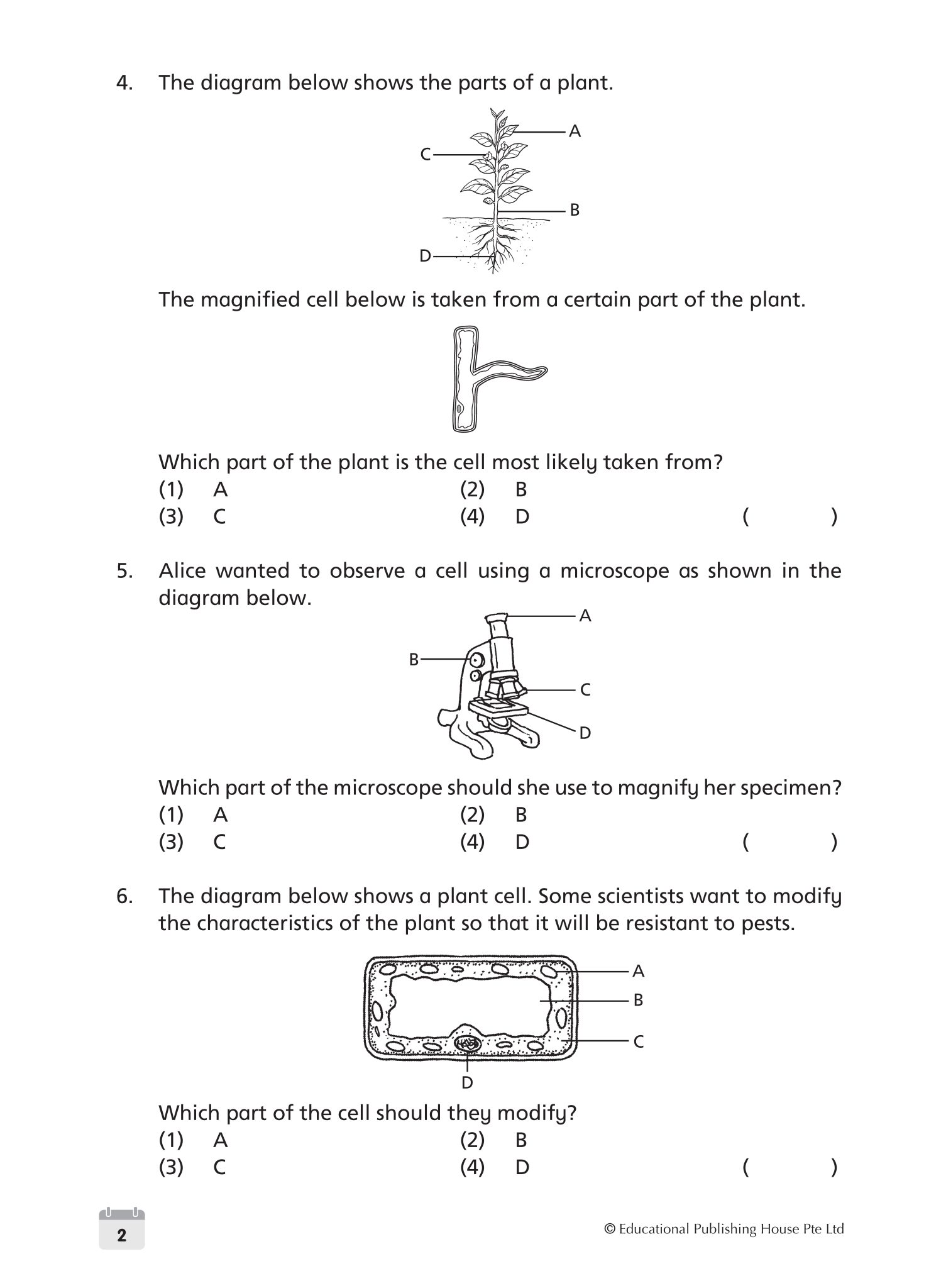 4. The diagram below shows the parts of a plant.

A
C
B
D

The magnified cell below is taken from a certain part of the plant.

Which part of the plant is the cell most likely taken from?
(1) A (2) B
(3) C (4) D ( )

5. Alice wanted to observe a cell using a microscope as shown in the diagram below.

A
B
C
D

Which part of the microscope should she use to magnify her specimen?
(1) A (2) B
(3) C (4) D ( )

6. The diagram below shows a plant cell. Some scientists want to modify the characteristics of the plant so that it will be resistant to pests.

A
B
C
D

Which part of the cell should they modify?
(1) A (2) B
(3) C (4) D ( )

2

© Educational Publishing House Pte Ltd